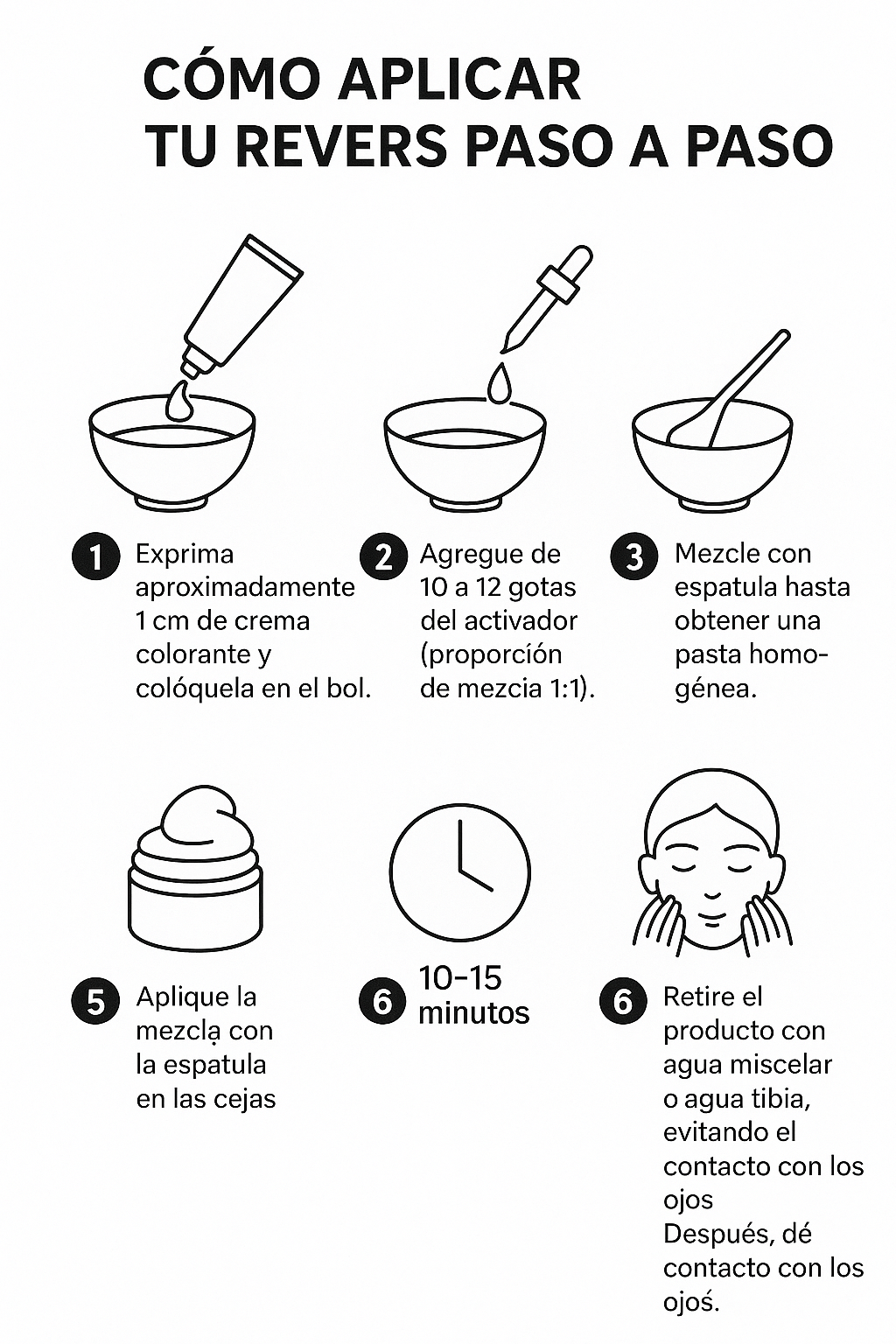 CÓMO APLICAR
TU REVERS PASO A PASO

1 Exprima aproximadamente 1 cm de crema colorante y colóquela en el bol.

2 Agregue de 10 a 12 gotas del activador (proporción de mezcia 1:1).

3 Mezcle con espatula hasta obtener una pasta homogénea.

5 Aplique la mezclạ con la espatula en las cejas

6 10–15 minutos

6 Retire el producto con agua miscelar o agua tibia, evitando el contacto con los ojos
Después, dé contacto con los ojoś.